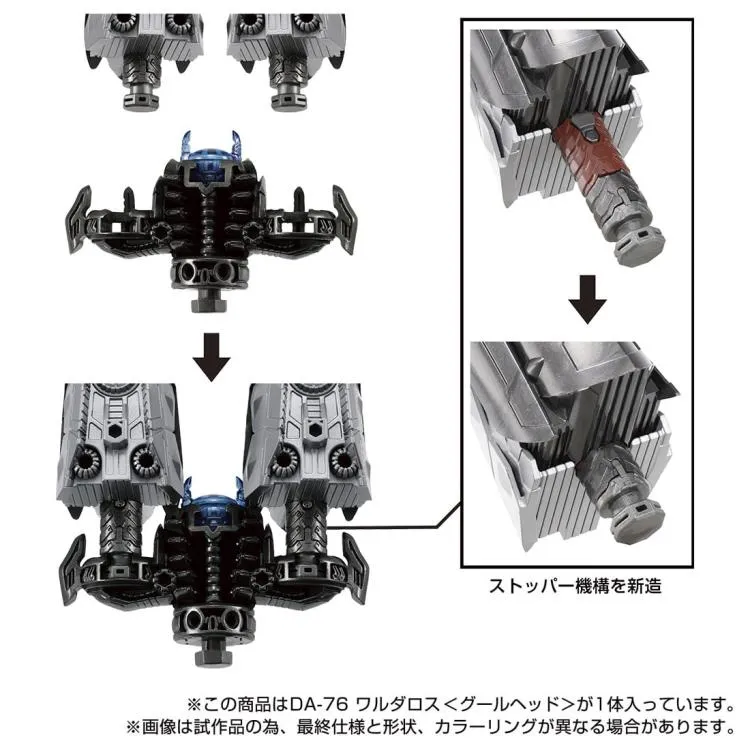 ストッパー機構を新造

※この商品はDA-76 ワルダロス＜グールヘッド＞が1体入っています。
※画像は試作品の為、最終仕様と形状、カラーリングが異なる場合があります。