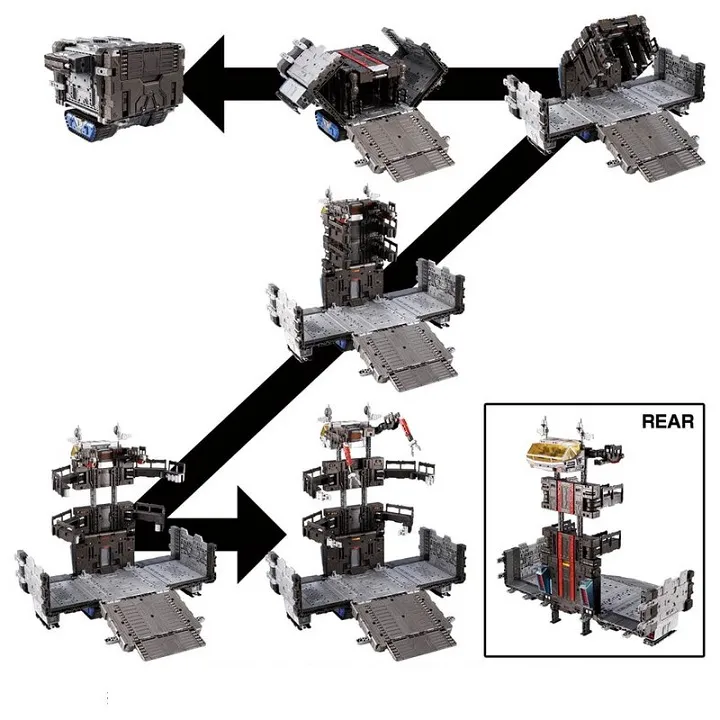 REAR