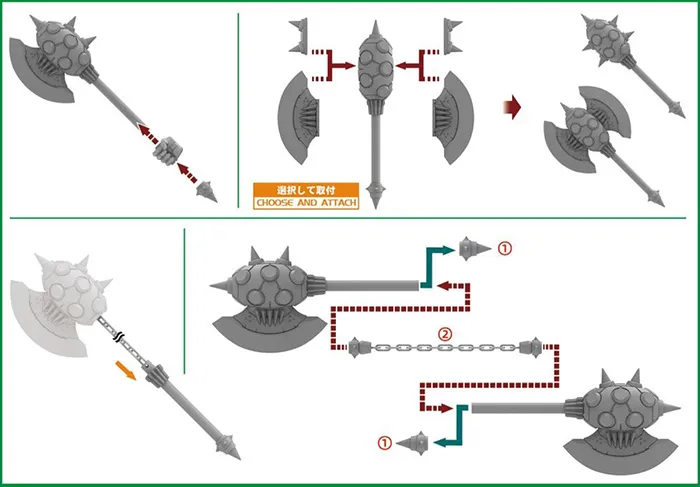 選択して取付
CHOOSE AND ATTACH

①
②
①