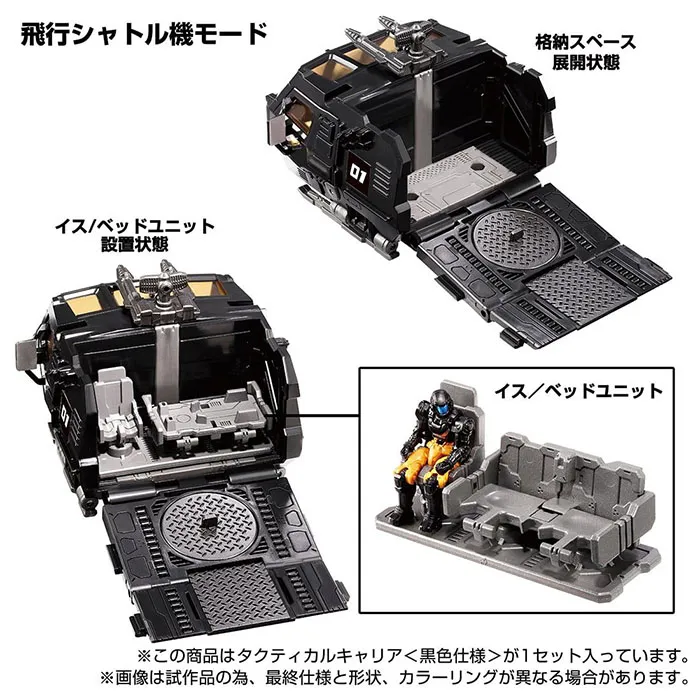 飛行シャトル機モード

格納スペース
展開状態

01

イス/ベッドユニット
設置状態

01

イス／ベッドユニット

※この商品はタクティカルキャリア＜黒色仕様＞が1セット入っています。
※画像は試作品の為、最終仕様と形状、カラーリングが異なる場合があります。