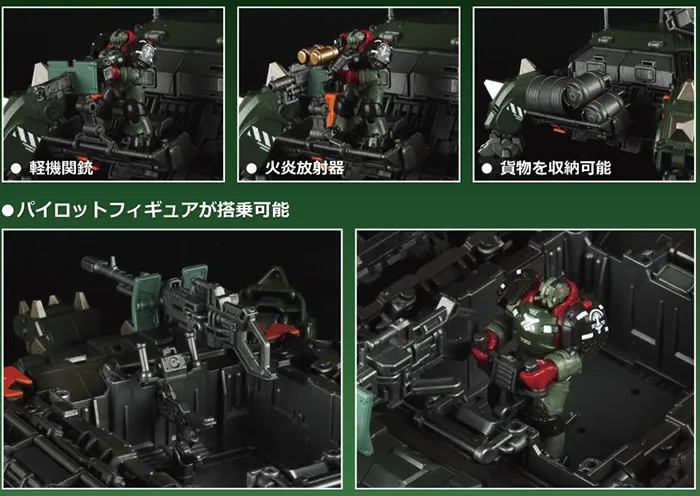 ● 軽機関銃

● 火炎放射器

● 貨物を収納可能

●パイロットフィギュアが搭乗可能