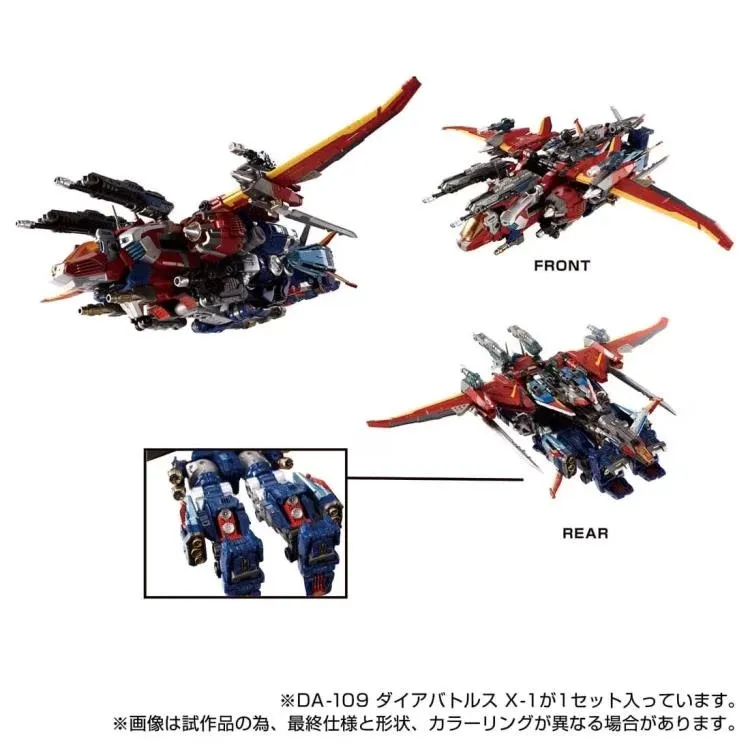 FRONT

REAR

※DA-109 ダイアバトルス X-1が1セット入っています。
※画像は試作品の為、最終仕様と形状、カラーリングが異なる場合があります。