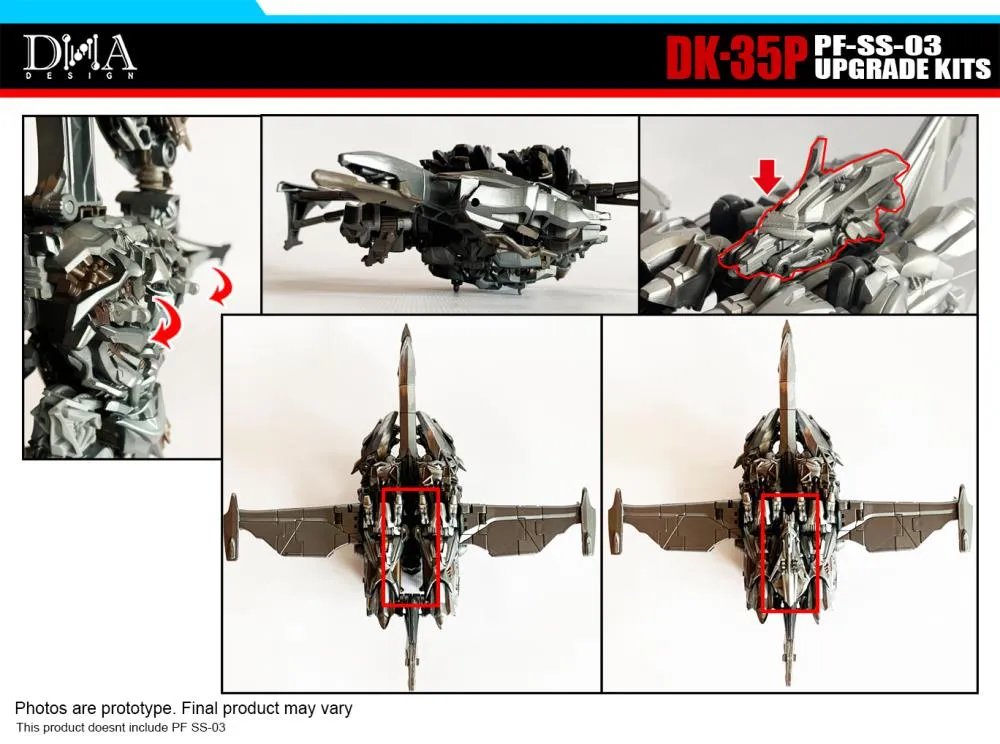 DNA DESIGN

DK-35P PF-SS-03 UPGRADE KITS

Photos are prototype. Final product may vary
This product doesnt include PF SS-03