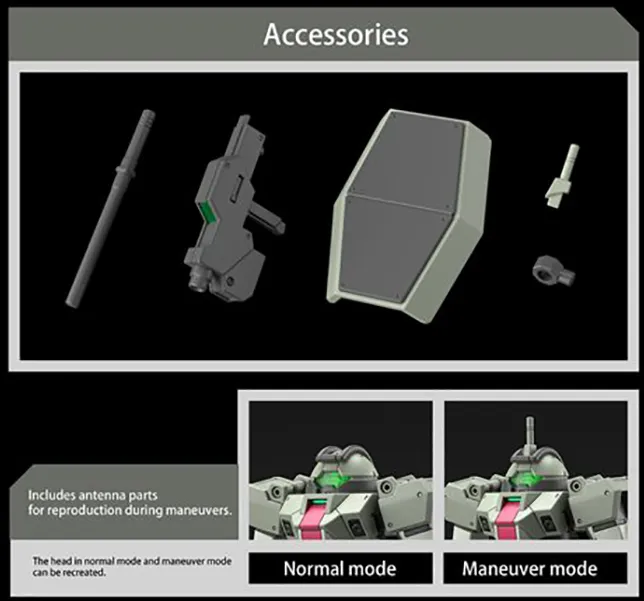 Accessories

Includes antenna parts for reproduction during maneuvers.

The head in normal mode and maneuver mode can be recreated.

Normal mode

Maneuver mode