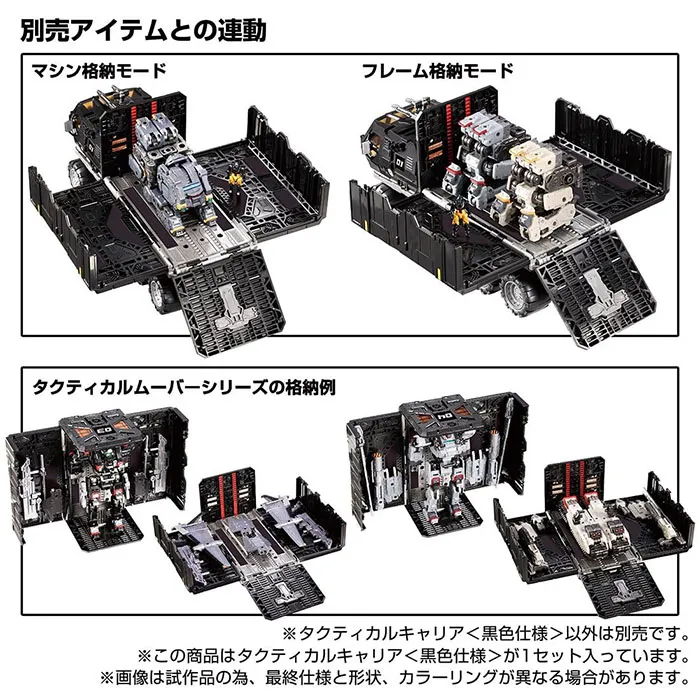 別売アイテムとの連動

マシン格納モード

フレーム格納モード

01

タクティカルムーバーシリーズの格納例

※タクティカルキャリア＜黒色仕様＞以外は別売です。
※この商品はタクティカルキャリア＜黒色仕様＞が1セット入っています。
※画像は試作品の為、最終仕様と形状、カラーリングが異なる場合があります。