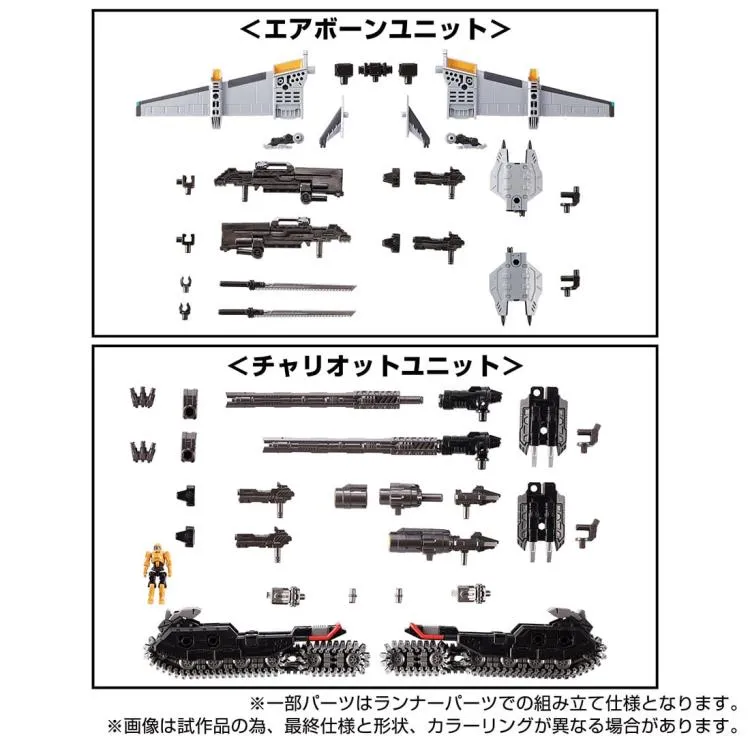 ＜エアボーンユニット＞

＜チャリオットユニット＞

※一部パーツはランナーパーツでの組み立て仕様となります。
※画像は試作品の為、最終仕様と形状、カラーリングが異なる場合があります。