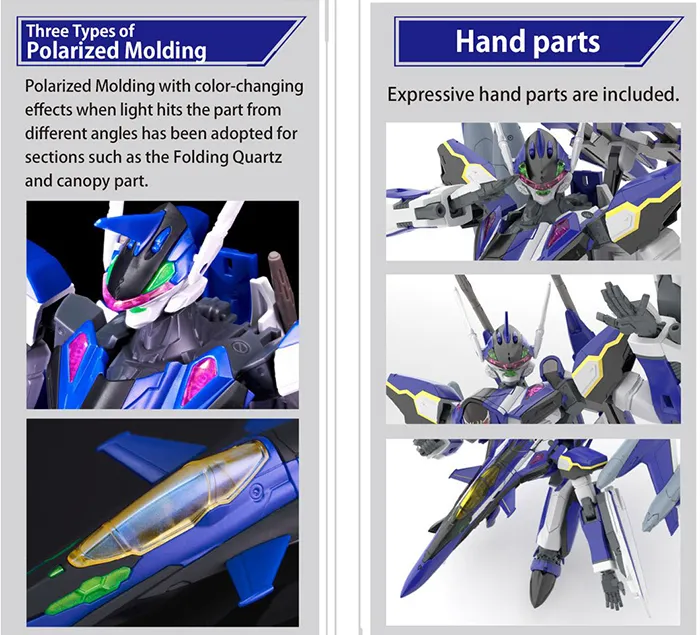 Three Types of
Polarized Molding

Polarized Molding with color-changing effects when light hits the part from different angles has been adopted for sections such as the Folding Quartz and canopy part.

Hand parts

Expressive hand parts are included.